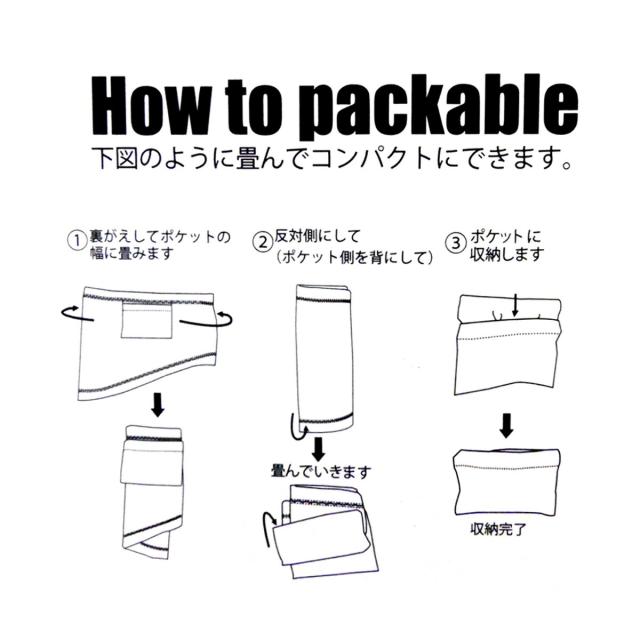 How to packable
下図のように畳んでコンパクトにできます。

① 裏がえしてポケットの幅に畳みます

② 反対側にして（ポケット側を背にして）

畳んでいきます

③ ポケットに収納します

収納完了