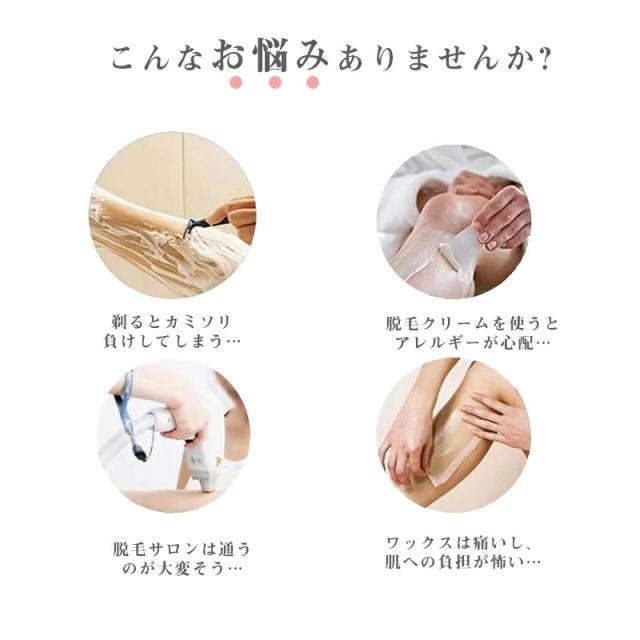 こんなお悩みありませんか?

剃るとカミソリ負けしてしまう…

脱毛クリームを使うとアレルギーが心配…

脱毛サロンは通うのが大変そう…

ワックスは痛いし、肌への負担が怖い…