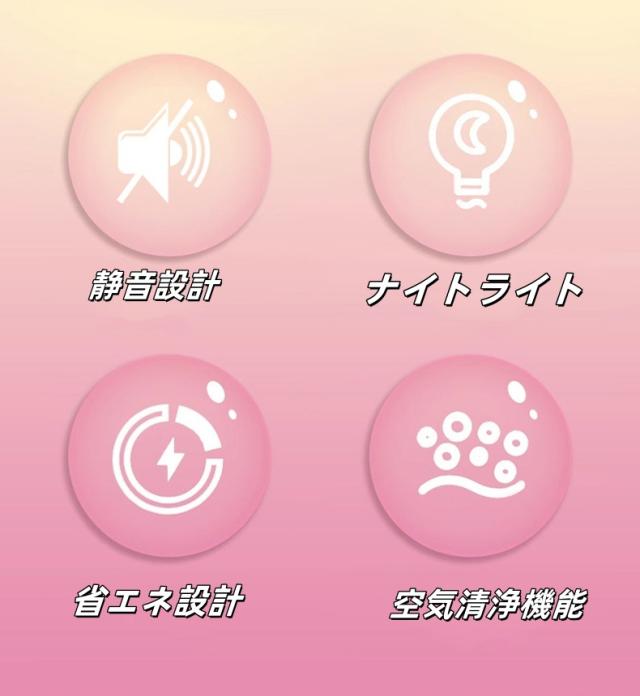 静音設計

ナイトライト

省エネ設計

空気清浄機能