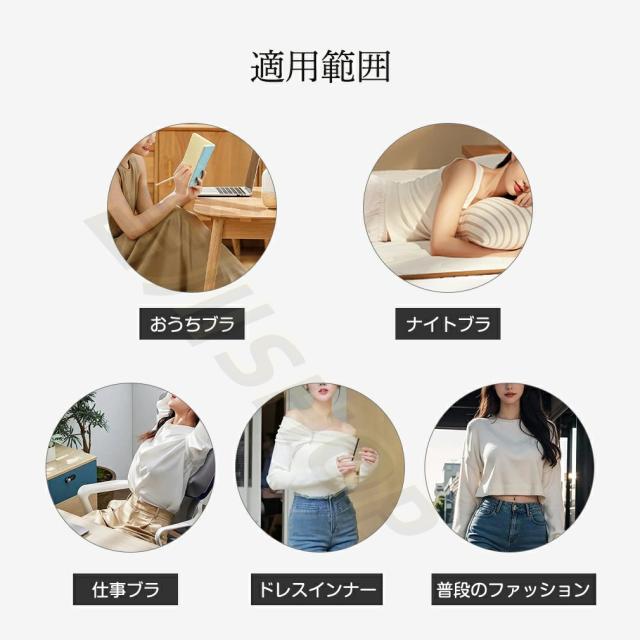 適用範囲

おうちブラ

ナイトブラ

仕事ブラ

ドレスインナー

普段のファッション