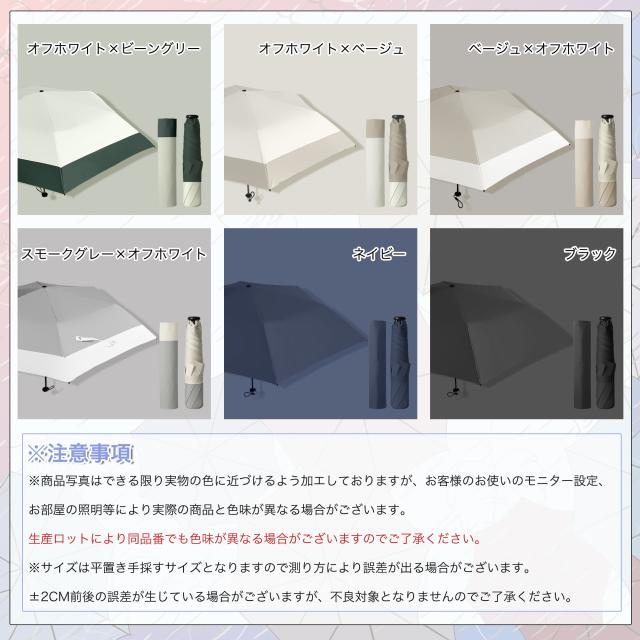 オフホワイト×ビーングリー

オフホワイト×ベージュ

ベージュ×オフホワイト

スモークグレー×オフホワイト

ネイビー

ブラック

※注意事項

※商品写真はできる限り実物の色に近づけるよう加工しておりますが、お客様のお使いのモニター設定、

お部屋の照明等により実際の商品と色味が異なる場合がございます。

生産ロットにより同品番でも色味が異なる場合がございますのでご了承ください。

※サイズは平置き手採すサイズとなりますので測り方により誤差が出る場合がございます。

±2CM前後の誤差が生じている場合がございますが、不良対象となりませんのでご了承ください。