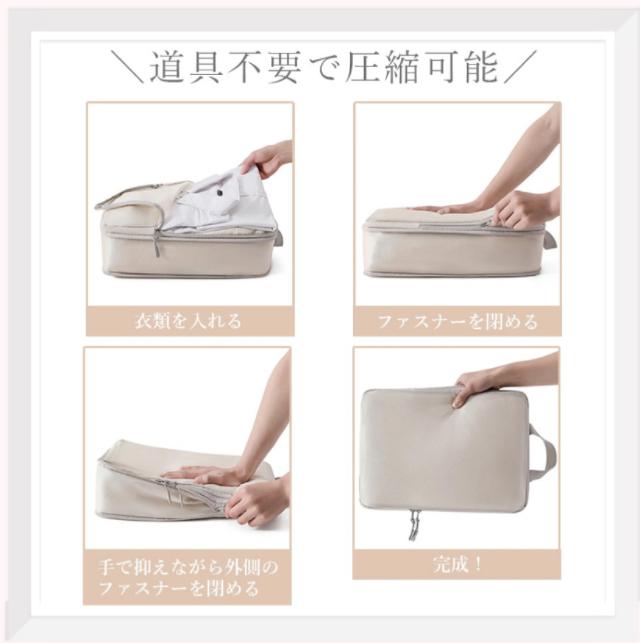 ＼道具不要で圧縮可能／

衣類を入れる

ファスナーを閉める

手で抑えながら外側のファスナーを閉める

完成！