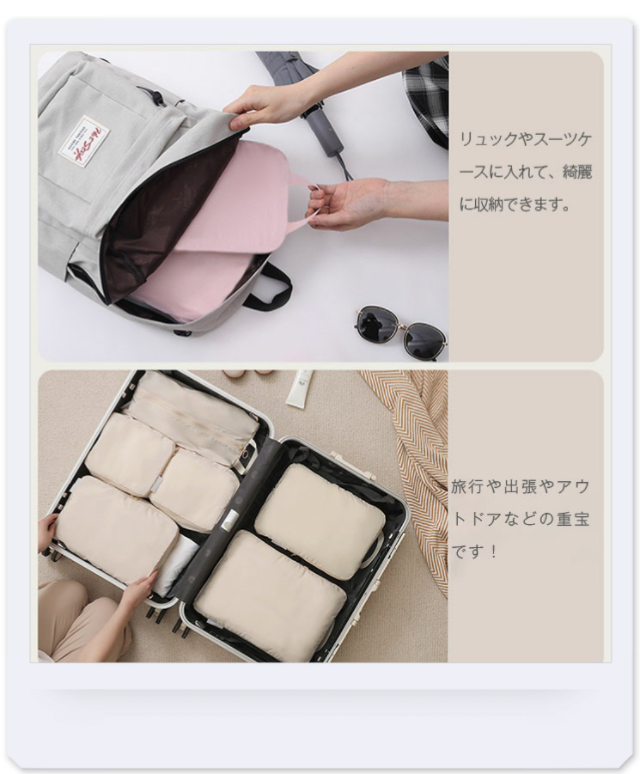 リュックやスーツケースに入れて、綺麗に収納できます。

旅行や出張やアウトドアなどの重宝です！