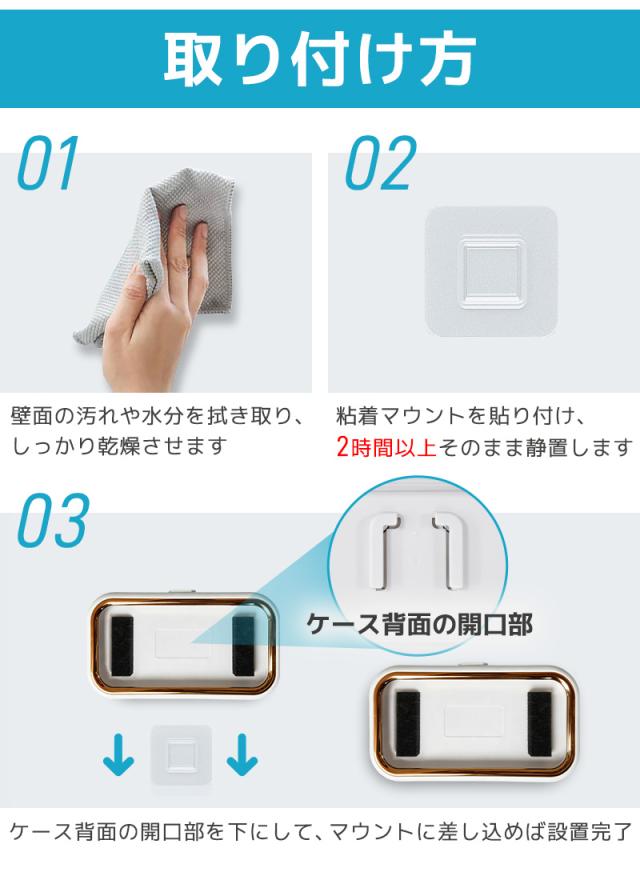 取り付け方

01

壁面の汚れや水分を拭き取り、しっかり乾燥させます

02

粘着マウントを貼り付け、2時間以上そのまま静置します

03

ケース背面の開口部

ケース背面の開口部を下にして、マウントに差し込めば設置完了