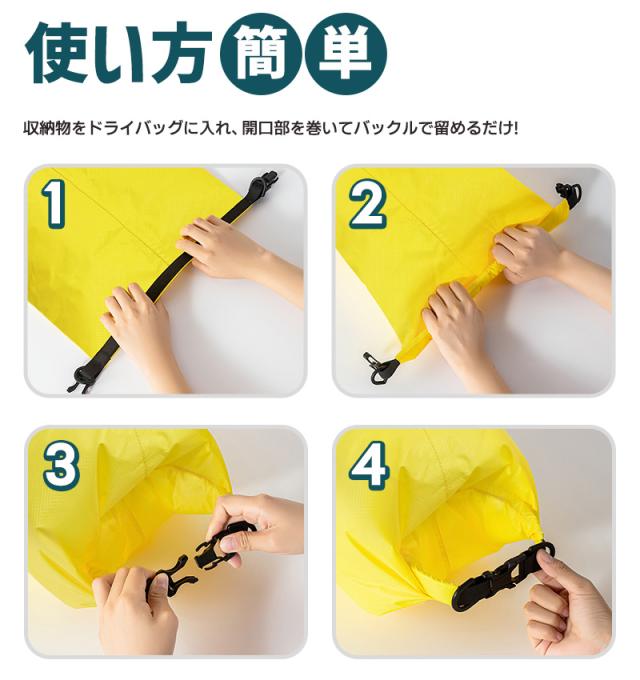 使い方簡単

収納物をドライバッグに入れ、開口部を巻いてバックルで留めるだけ!

1

2

3

4