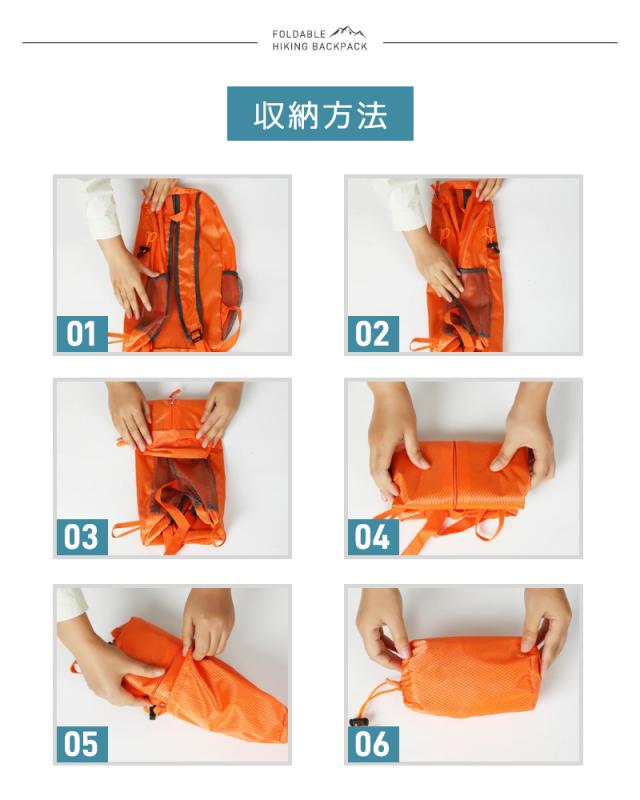 FOLDABLE
HIKING BACKPACK

收納方法

01

02

03

04

05

06