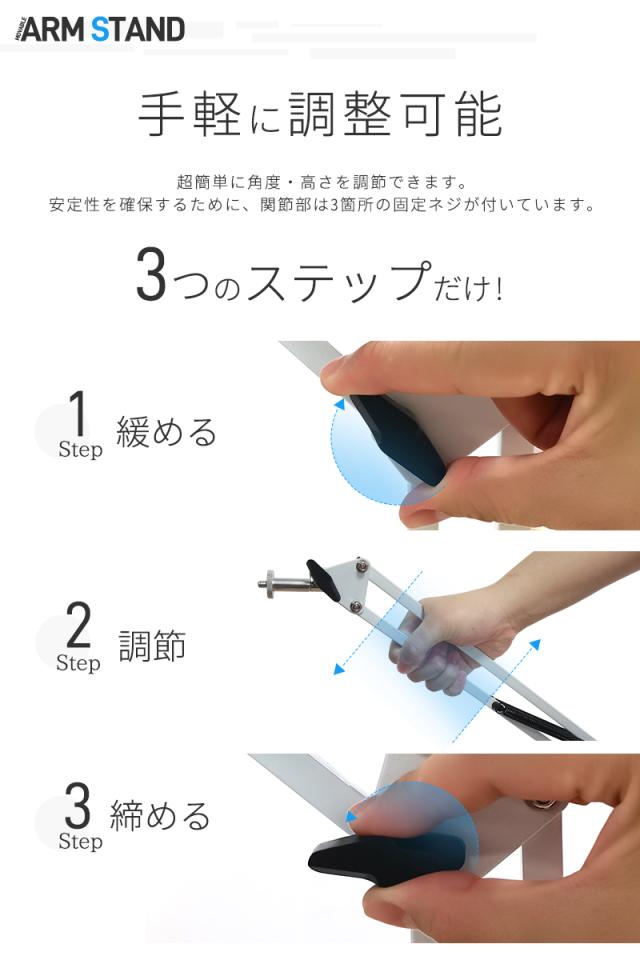 MOVABLE ARM STAND

手軽に調整可能

超簡単に角度・高さを調節できます。
安定性を確保するために、関節部は3箇所の固定ネジが付いています。

3つのステップだけ!

1 Step 緩める

2 Step 調節

3 Step 締める