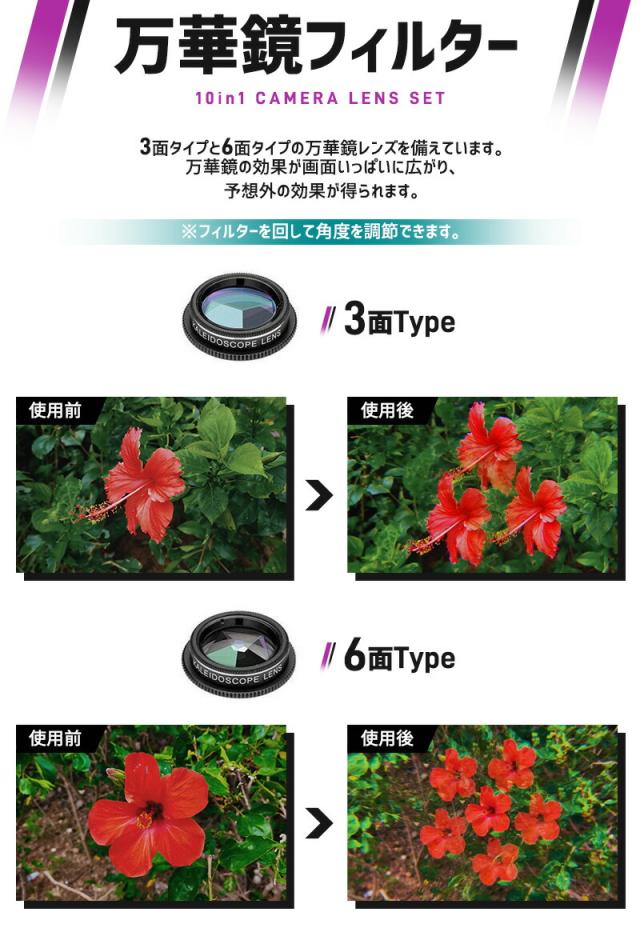 万華鏡フィルター

10in1 CAMERA LENS SET

3面タイプと6面タイプの万華鏡レンズを備えています。
万華鏡の効果が画面いっぱいに広がり、
予想外の効果が得られます。

※フィルターを回して角度を調節できます。

KALEIDOSCOPE LENS

3面Type

使用前

使用後

KALEIDOSCOPE LENS

6面Type

使用前

使用後