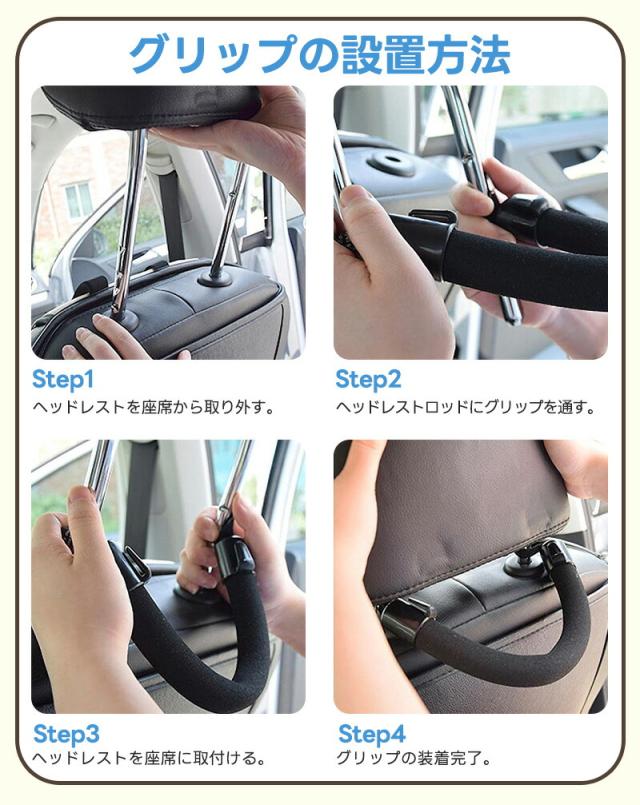 グリップの設置方法

Step1
ヘッドレストを座席から取り外す。

Step2
ヘッドレストロッドにグリップを通す。

Step3
ヘッドレストを座席に取付ける。

Step4
グリップの装着完了。