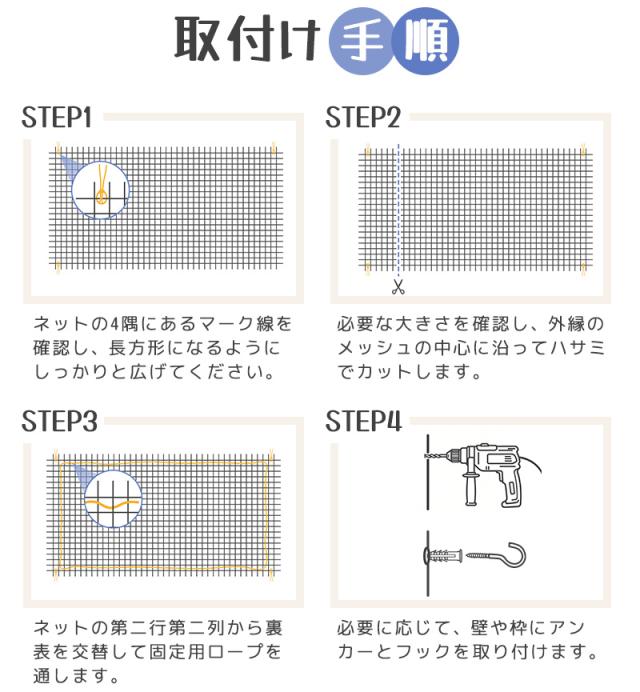 取付け手順

STEP1

ネットの4隅にあるマーク線を確認し、長方形になるようにしっかりと広げてください。

STEP2

必要な大きさを確認し、外縁のメッシュの中心に沿ってハサミでカットします。

STEP3

ネットの第二行第二列から裏表を交替して固定用ロープを通します。

STEP4

必要に応じて、壁や枠にアンカーとフックを取り付けます。