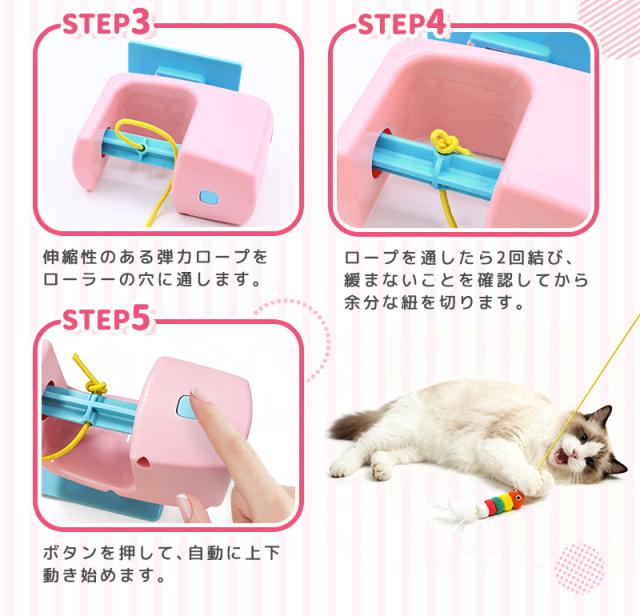 STEP3

伸縮性のある弾力ロープをローラーの穴に通します。

STEP4

ロープを通したら2回結び、緩まないことを確認してから余分な紐を切ります。

STEP5

ボタンを押して、自動に上下動き始めます。