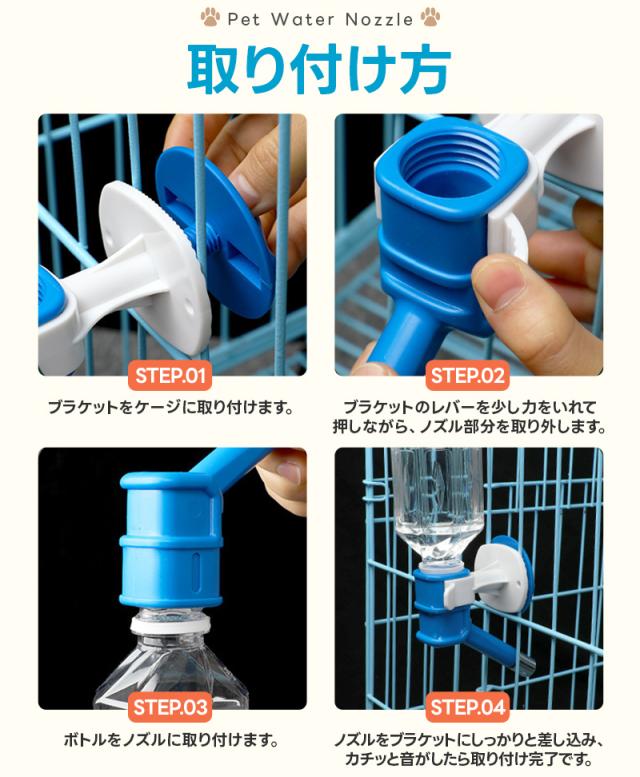 Pet Water Nozzle

取り付け方

STEP.01

ブラケットをケージに取り付けます。

STEP.02

ブラケットのレバーを少し力をいれて押しながら、ノズル部分を取り外します。

STEP.03

ボトルをノズルに取り付けます。

STEP.04

ノズルをブラケットにしっかりと差し込み、カチッと音がしたら取り付け完了です。