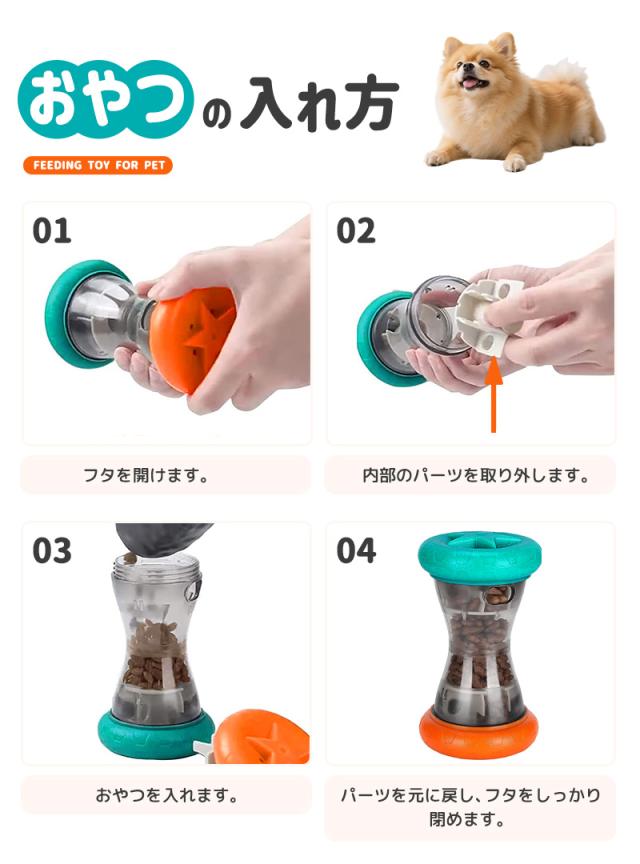 おやつの入れ方

FEEDING TOY FOR PET

01

フタを開けます。

02

内部のパーツを取り外します。

03

おやつを入れます。

04

パーツを元に戻し、フタをしっかり閉めます。