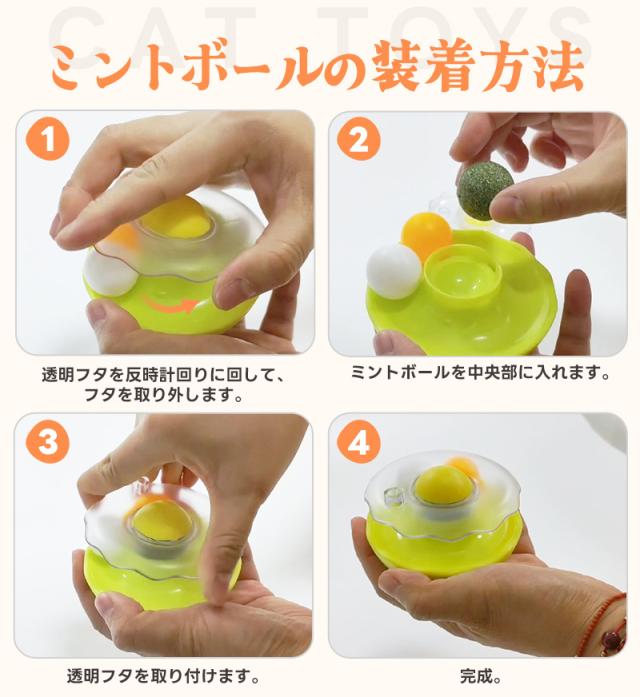 CAT TOYS

ミントボールの装着方法

1

透明フタを反時計回りに回して、フタを取り外します。

2

ミントボールを中央部に入れます。

3

透明フタを取り付けます。

4

完成。