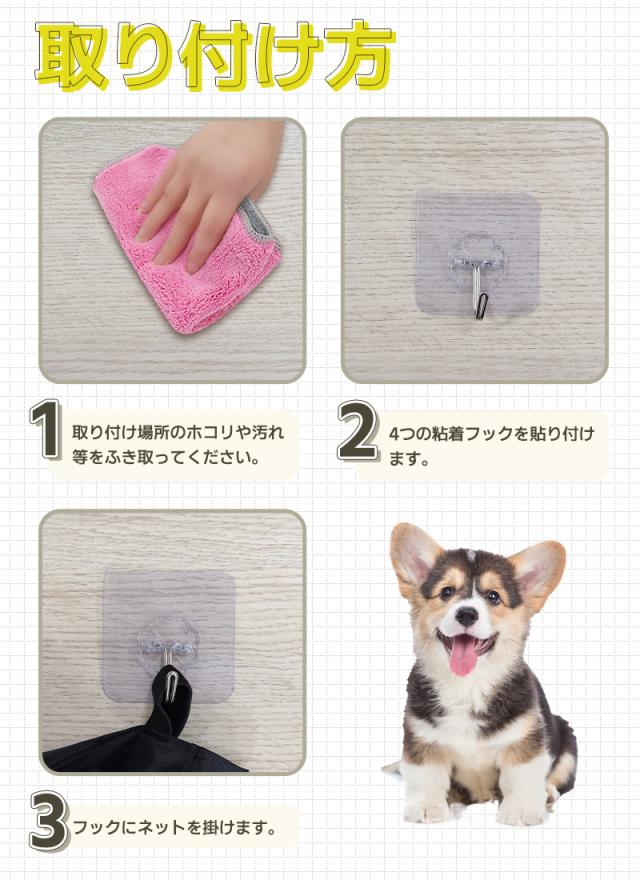 取り付け方

1 取り付け場所のホコリや汚れ等をふき取ってください。

2 4つの粘着フックを貼り付けます。

3 フックにネットを掛けます。