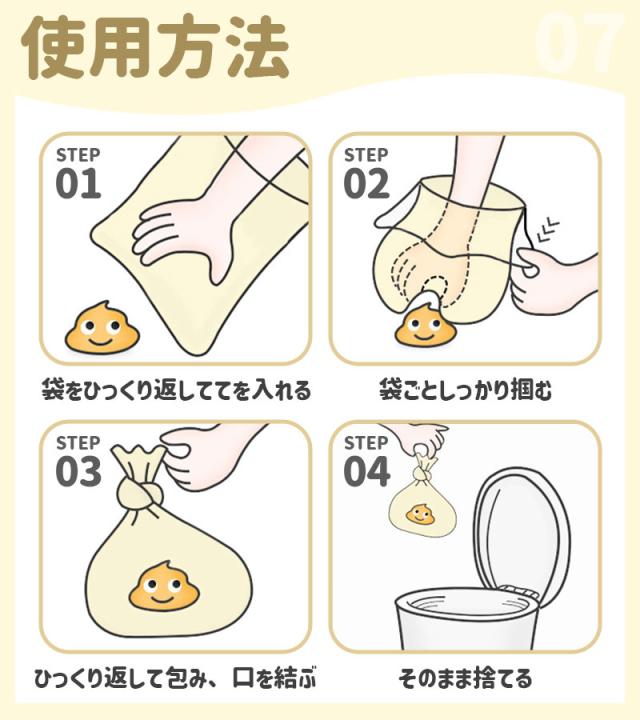 使用方法

07

STEP
01

袋をひっくり返しててを入れる

STEP
02

袋ごとしっかり掴む

STEP
03

ひっくり返して包み、口を結ぶ

STEP
04

そのまま捨てる