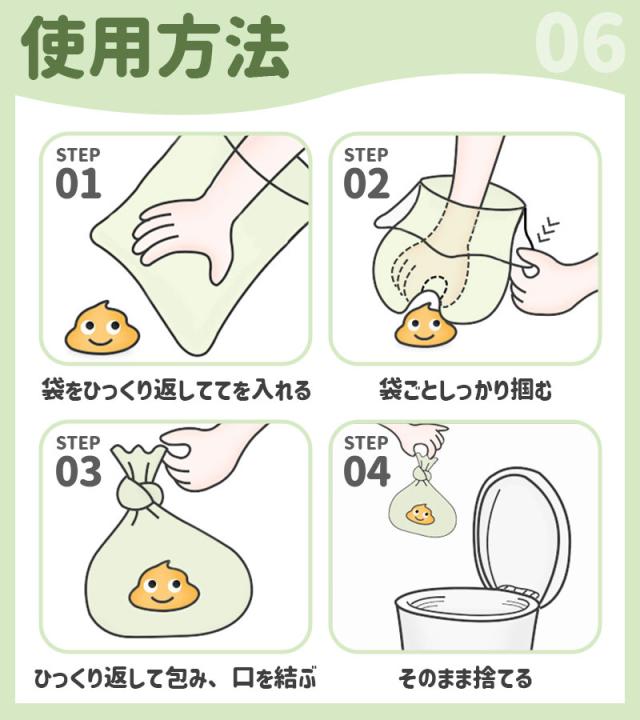 使用方法

06

STEP 01

袋をひっくり返しててを入れる

STEP 02

袋ごとしっかり掴む

STEP 03

ひっくり返して包み、口を結ぶ

STEP 04

そのまま捨てる