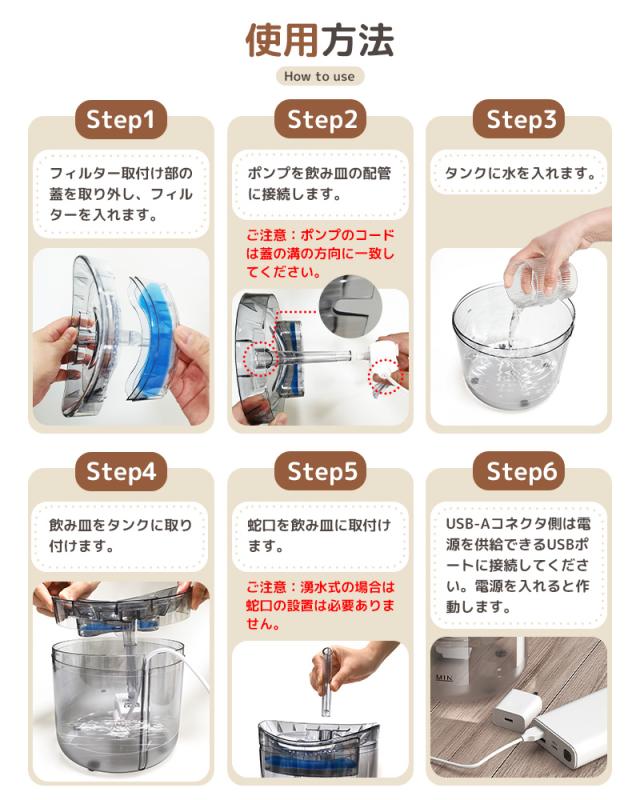 使用方法

How to use

Step1

フィルター取付け部の蓋を取り外し、フィルターを入れます。

Step2

ポンプを飲み皿の配管に接続します。

ご注意：ポンプのコードは蓋の溝の方向に一致してください。

Step3

タンクに水を入れます。

Step4

飲み皿をタンクに取り付けます。

Step5

蛇口を飲み皿に取付けます。

ご注意：湧水式の場合は蛇口の設置は必要ありません。

Step6

USB-Aコネクタ側は電源を供給できるUSBポートに接続してください。電源を入れると作動します。

MIN