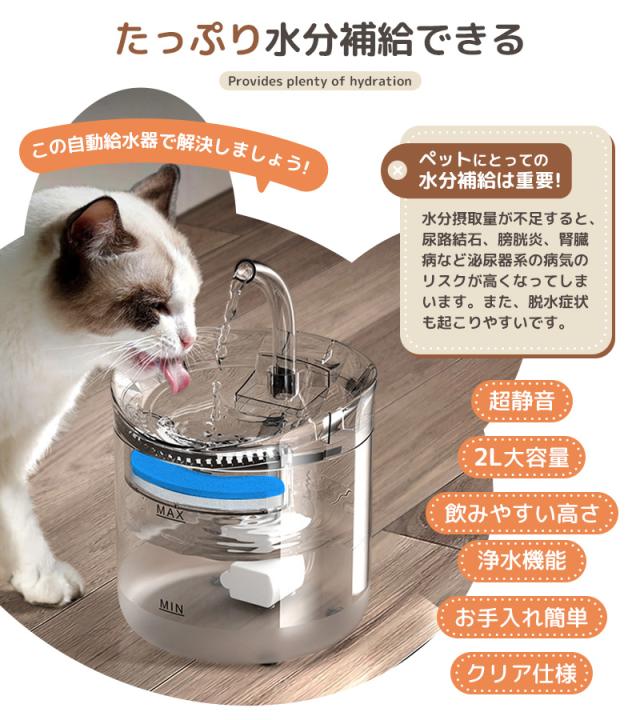 たっぷり水分補給できる

Provides plenty of hydration

この自動給水器で解決しましょう!

ペットにとっての水分補給は重要!

水分摂取量が不足すると、尿路結石、膀胱炎、腎臓病など泌尿器系の病気のリスクが高くなってしまいます。また、脱水症状も起こりやすいです。

MAX

MIN

超静音

2L大容量

飲みやすい高さ

浄水機能

お手入れ簡単

クリア仕様