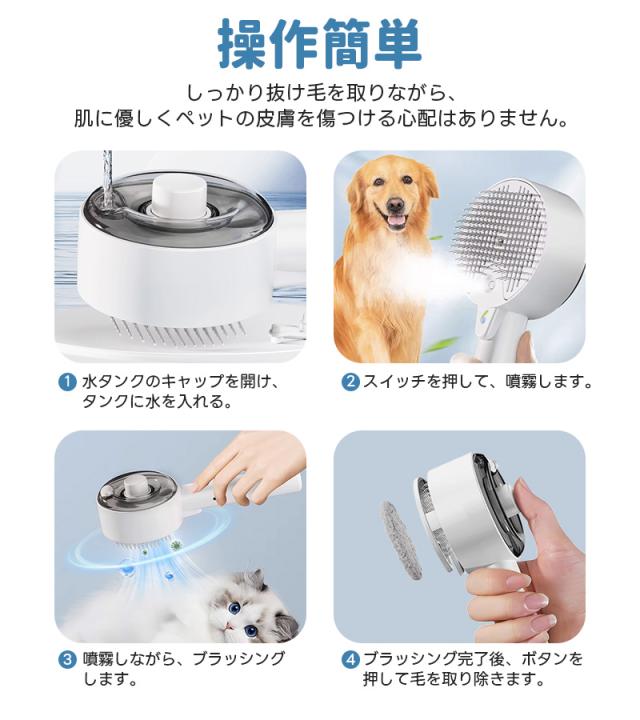 操作簡単

しっかり抜け毛を取りながら、
肌に優しくペットの皮膚を傷つける心配はありません。

1 水タンクのキャップを開け、タンクに水を入れる。

2 スイッチを押して、噴霧します。

3 噴霧しながら、ブラッシングします。

4 ブラッシング完了後、ボタンを押して毛を取り除きます。