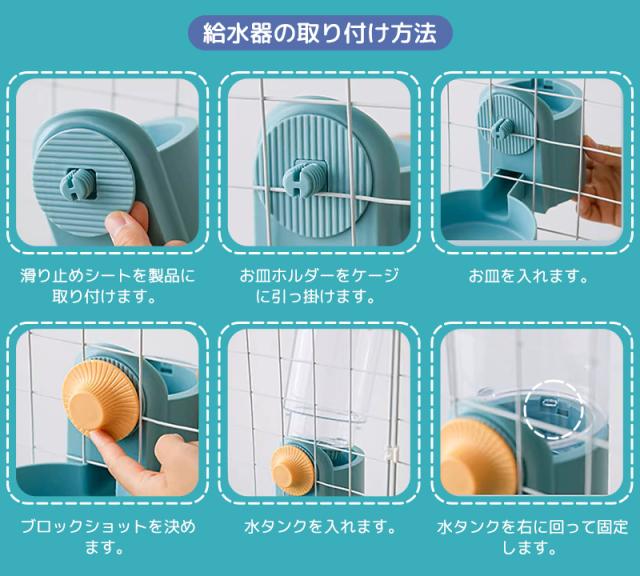 給水器の取り付け方法

滑り止めシートを製品に取り付けます。

お皿ホルダーをケージに引っ掛けます。

お皿を入れます。

ブロックショットを決めます。

水タンクを入れます。

水タンクを右に回って固定します。