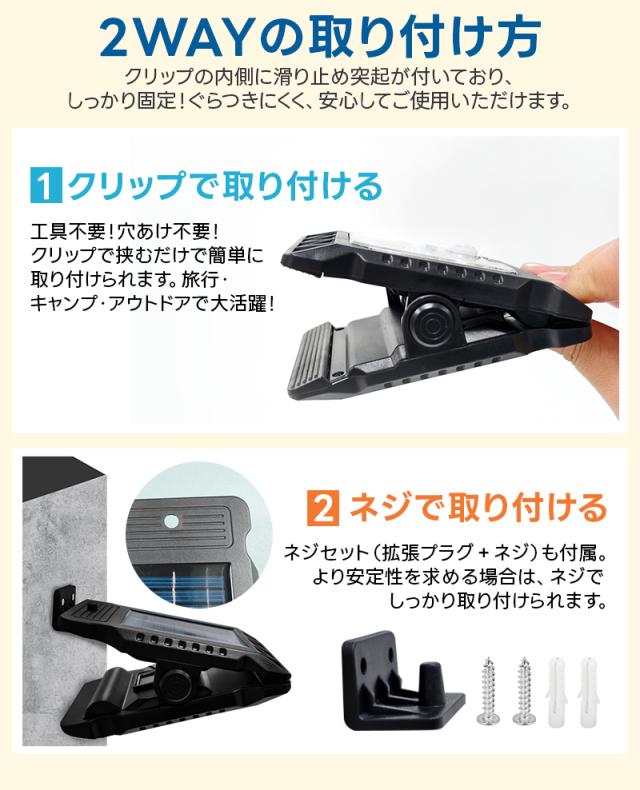 2WAYの取り付け方

クリップの内側に滑り止め突起が付いており、しっかり固定！ぐらつきにくく、安心してご使用いただけます。

1 クリップで取り付ける

工具不要！穴あけ不要！クリップで挟むだけで簡単に取り付けられます。旅行・キャンプ・アウトドアで大活躍！

2 ネジで取り付ける

ネジセット（拡張プラグ＋ネジ）も付属。より安定性を求める場合は、ネジでしっかり取り付けられます。