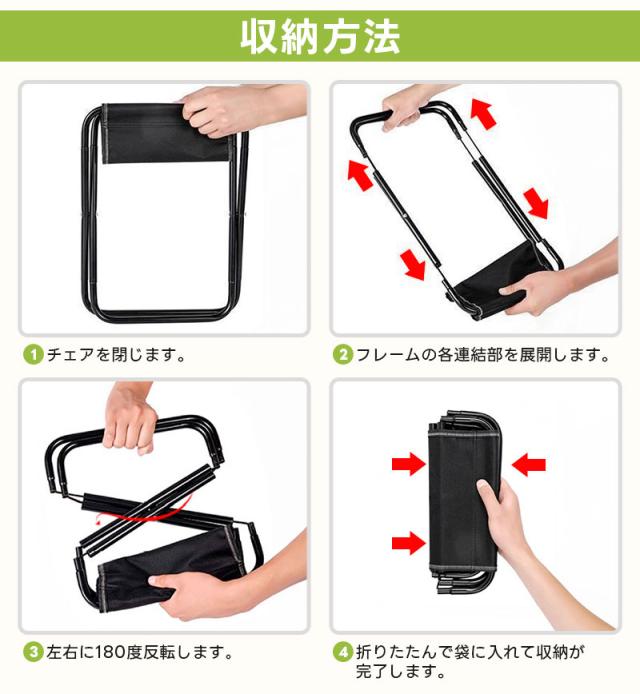 収納方法

1 チェアを閉じます。

2 フレームの各連結部を展開します。

3 左右に180度反転します。

4 折りたたんで袋に入れて収納が完了します。