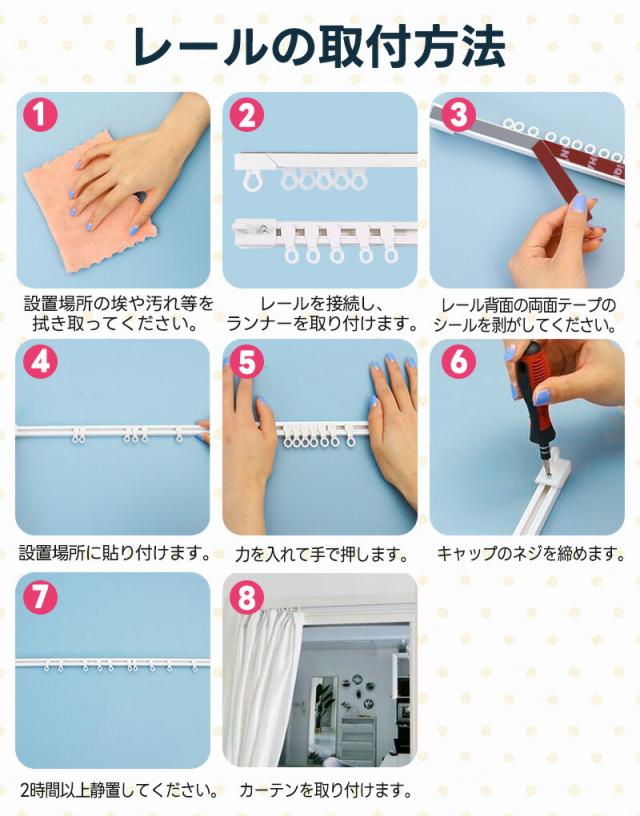 レールの取付方法

1
設置場所の埃や汚れ等を拭き取ってください。

2
レールを接続し、ランナーを取り付けます。

3
レール背面の両面テープのシールを剥がしてください。

4
設置場所に貼り付けます。

5
力を入れて手で押します。

6
キャップのネジを締めます。

7
2時間以上静置してください。

8
カーテンを取り付けます。