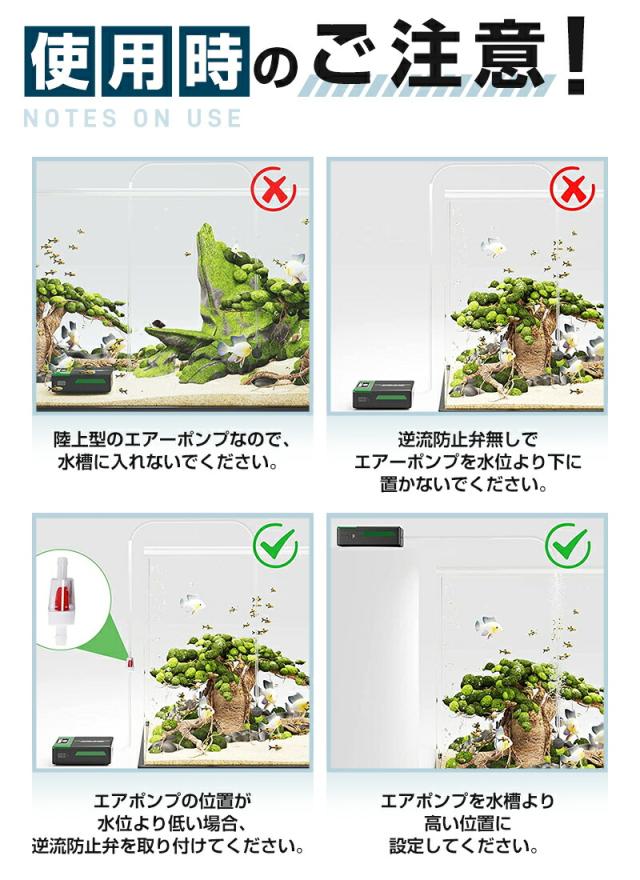 使用時のご注意！
NOTES ON USE

陸上型のエアーポンプなので、水槽に入れないでください。

逆流防止弁無しでエアーポンプを水位より下に置かないでください。

エアポンプの位置が水位より低い場合、逆流防止弁を取り付けてください。

エアポンプを水槽より高い位置に設定してください。