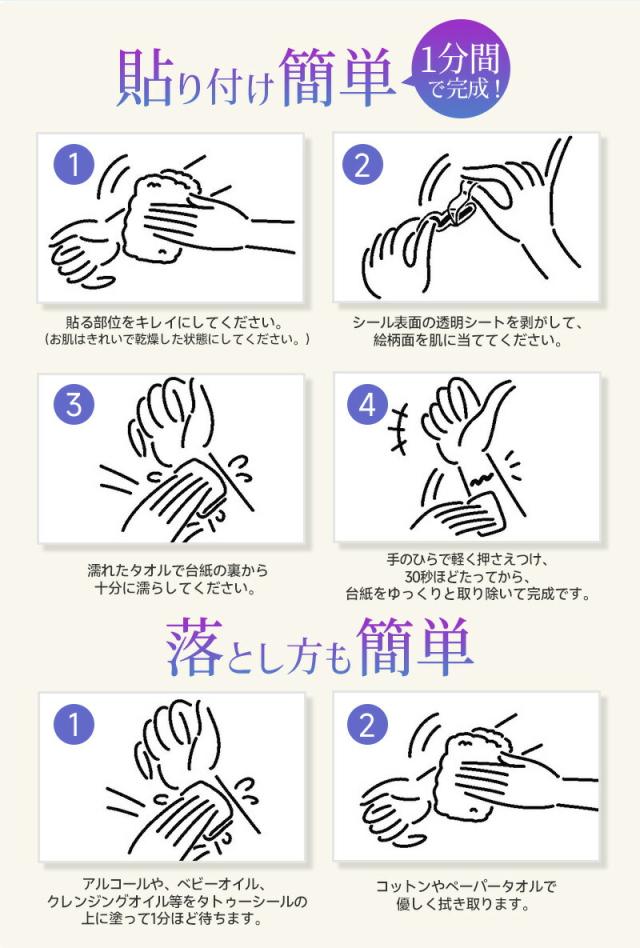 貼り付け簡単

1分間で完成！

1

貼る部位をキレイにしてください。
（お肌はきれいで乾燥した状態にしてください。）

2

シール表面の透明シートを剥がして、絵柄面を肌に当ててください。

3

濡れたタオルで台紙の裏から十分に濡らしてください。

4

手のひらで軽く押さえつけ、30秒ほどたってから、台紙をゆっくりと取り除いて完成です。

落とし方も簡単

1

アルコールや、ベビーオイル、クレンジングオイル等をタトゥーシールの上に塗って1分ほど待ちます。

2

コットンやペーパータオルで優しく拭き取ります。