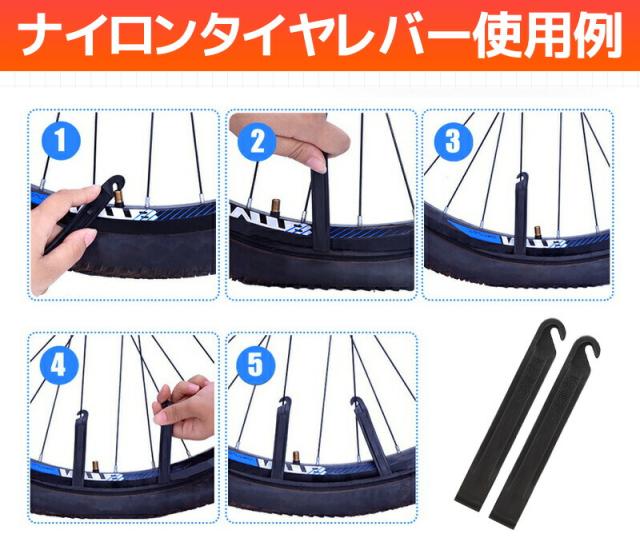 ナイロンタイヤレバー使用例

1

2

3

4

5