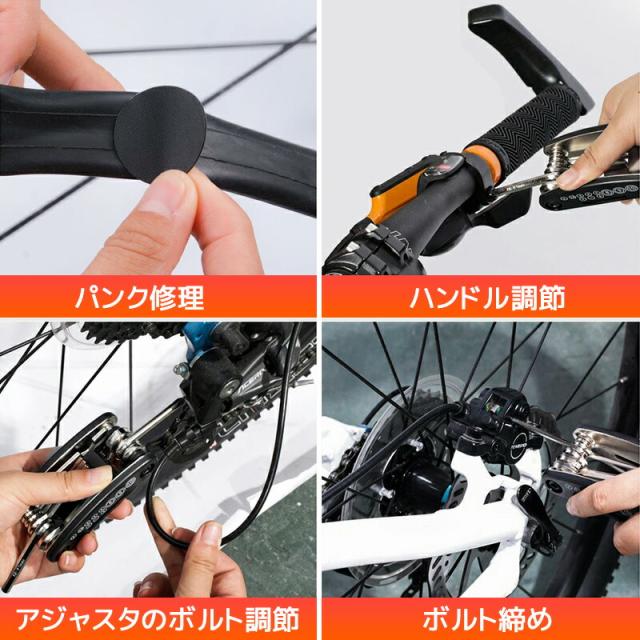 パンク修理

ハンドル調節

アジャスタのボルト調節

ボルト締め