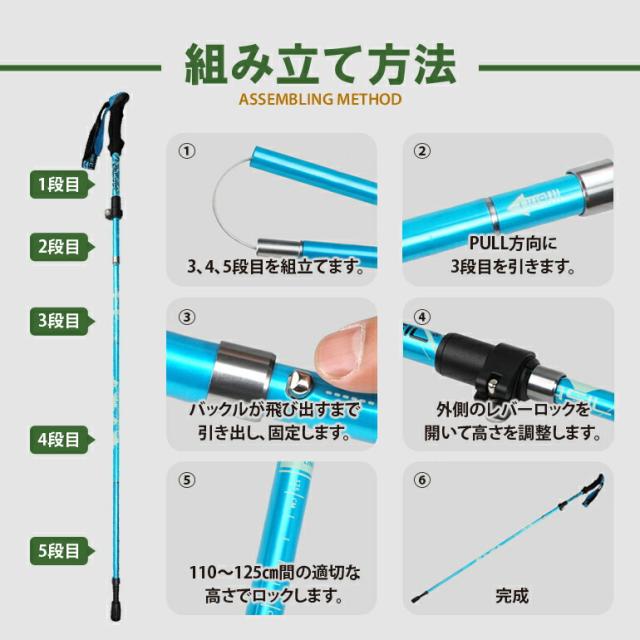 組み立て方法
ASSEMBLING METHOD

1段目
2段目
3段目
4段目
5段目

①
3、4、5段目を組立てます。

②
PULL方向に
3段目を引きます。

③
バックルが飛び出すまで
引き出し、固定します。

④
外側のレバーロックを
開いて高さを調整します。

⑤
110～125㎝間の適切な
高さでロックします。

⑥
完成