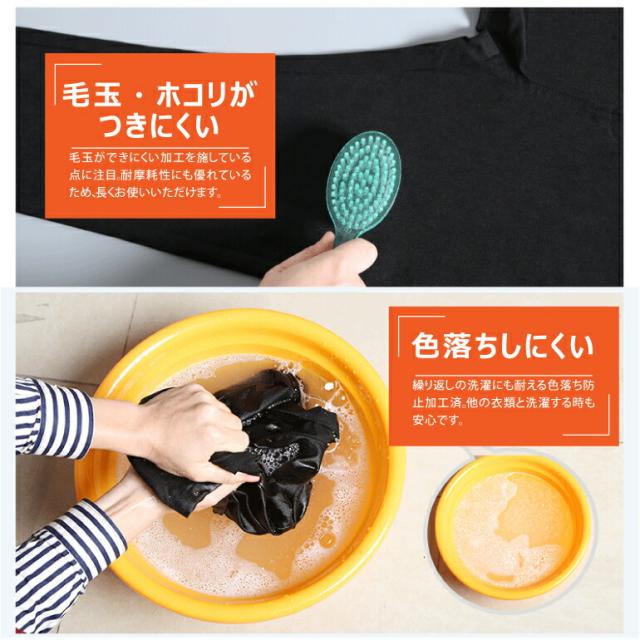 毛玉・ホコリがつきにくい

毛玉ができにくい加工を施している点に注目。耐摩耗性にも優れているため、長くお使いいただけます。

色落ちしにくい

繰り返しの洗濯にも耐える色落ち防止加工済。他の衣類と洗濯する時も安心です。