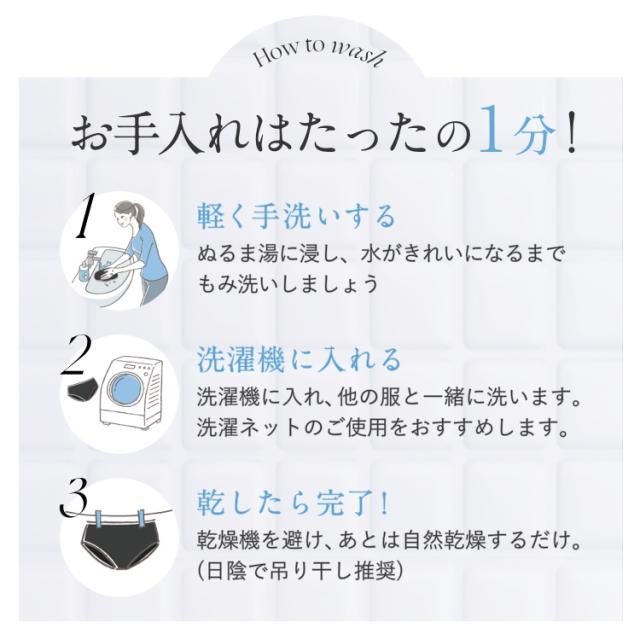 How to wash

お手入れはたったの1分！

1
軽く手洗いする
ぬるま湯に浸し、水がきれいになるまでもみ洗いしましょう

2
洗濯機に入れる
洗濯機に入れ、他の服と一緒に洗います。洗濯ネットのご使用をおすすめします。

3
乾したら完了！
乾燥機を避け、あとは自然乾燥するだけ。(日陰で吊り干し推奨)