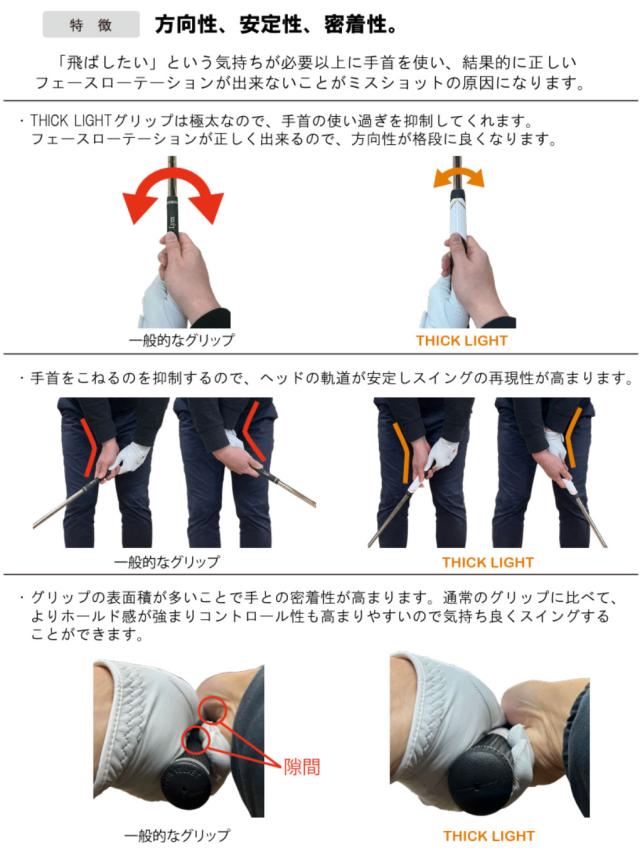 特 徴　方向性、安定性、密着性。

「飛ばしたい」という気持ちが必要以上に手首を使い、結果的に正しいフェースローテーションが出来ないことがミスショットの原因になります。

・THICK LIGHTグリップは極太なので、手首の使い過ぎを抑制してくれます。フェースローテーションが正しく出来るので、方向性が格段に良くなります。

一般的なグリップ

THICK LIGHT

・手首をこねるのを抑制するので、ヘッドの軌道が安定しスイングの再現性が高まります。

一般的なグリップ

THICK LIGHT

・グリップの表面積が多いことで手との密着性が高まります。通常のグリップに比べて、よりホールド感が強まりコントロール性も高まりやすいので気持ち良くスイングすることができます。

隙間

一般的なグリップ

THICK LIGHT