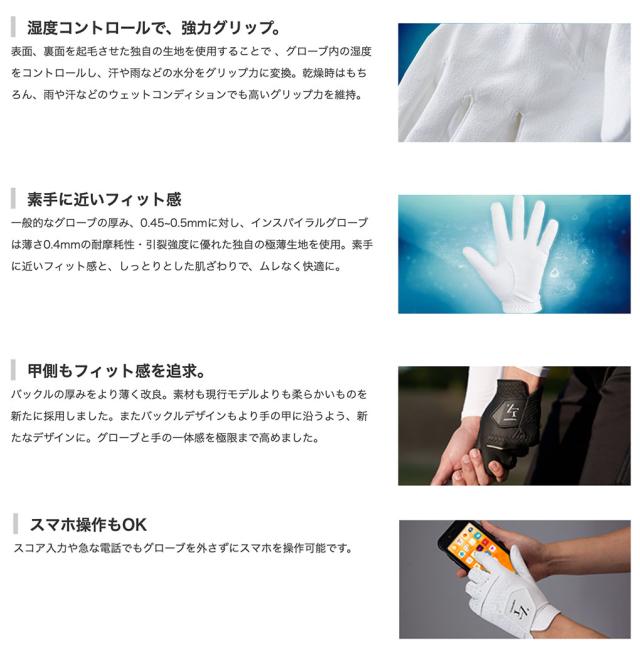 湿度コントロールで、強力グリップ。

表面、裏面を起毛させた独自の生地を使用することで 、グローブ内の湿度をコントロールし、汗や雨などの水分をグリップ力に変換。乾燥時はもちろん、雨や汗などのウェットコンディションでも高いグリップ力を維持。

素手に近いフィット感

一般的なグローブの厚み、0.45~0.5mmに対し、インスパイラルグローブは薄さ0.4mmの耐摩耗性・引裂強度に優れた独自の極薄生地を使用。素手に近いフィット感と、しっとりとした肌ざわりで、ムレなく快適に。

甲側もフィット感を追求。

バックルの厚みをより薄く改良。素材も現行モデルよりも柔らかいものを新たに採用しました。またバックルデザインもより手の甲に沿うよう、新たなデザインに。グローブと手の一体感を極限まで高めました。

スマホ操作もOK

スコア入力や急な電話でもグローブを外さずにスマホを操作可能です。