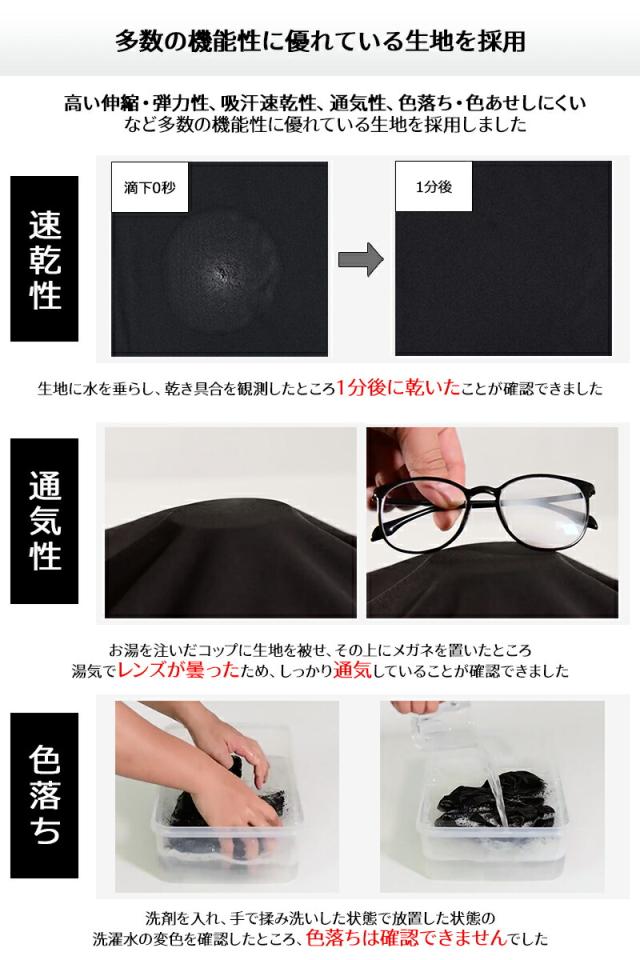 多数の機能性に優れている生地を採用

高い伸縮・弾力性、吸汗速乾性、通気性、色落ち・色あせしにくい
など多数の機能性に優れている生地を採用しました

速乾性

滴下0秒

1分後

生地に水を垂らし、乾き具合を観測したところ1分後に乾いたことが確認できました

通気性

お湯を注いだコップに生地を被せ、その上にメガネを置いたところ
湯気でレンズが曇ったため、しっかり通気していることが確認できました

色落ち

洗剤を入れ、手で揉み洗いした状態で放置した状態の
洗濯水の変色を確認したところ、色落ちは確認できませんでした