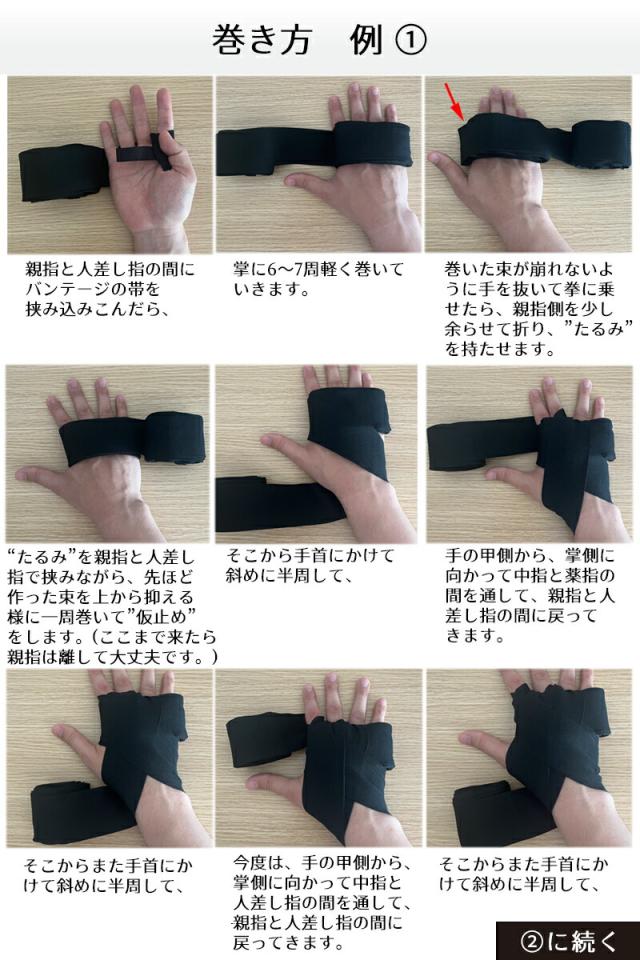 巻き方　例 ①

親指と人差し指の間にバンテージの帯を挟み込みこんだら、

掌に6~7周軽く巻いていきます。

巻いた束が崩れないように手を抜いて拳に乗せたら、親指側を少し余らせて折り、”たるみ”を持たせます。

“たるみ”を親指と人差し指で挟みながら、先ほど作った束を上から抑える様に一周巻いて”仮止め”をします。（ここまで来たら親指は離して大丈夫です。）

そこから手首にかけて斜めに半周して、

手の甲側から、掌側に向かって中指と薬指の間を通して、親指と人差し指の間に戻ってきます。

そこからまた手首にかけて斜めに半周して、

今度は、手の甲側から、掌側に向かって中指と人差し指の間を通して、親指と人差し指の間に戻ってきます。

そこからまた手首にかけて斜めに半周して、

②に続く