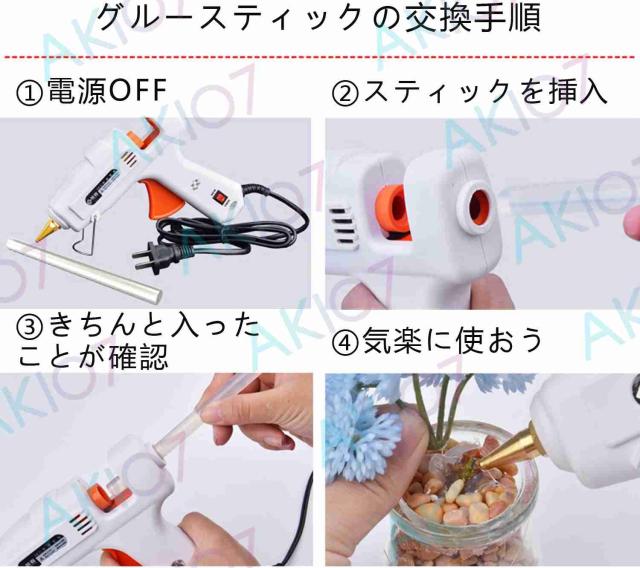 グルースティックの交換手順

①電源OFF

②スティックを挿入

③きちんと入ったことが確認

④気楽に使おう

AKIO7