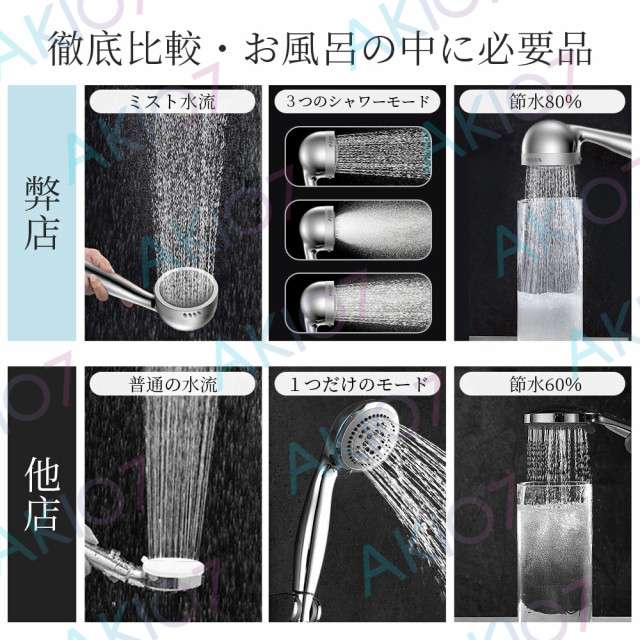 徹底比較・お風呂の中に必要品

弊店

ミスト水流

3つのシャワーモード

節水80%

他店

普通の水流

1つだけのモード

節水60%

AKIO7