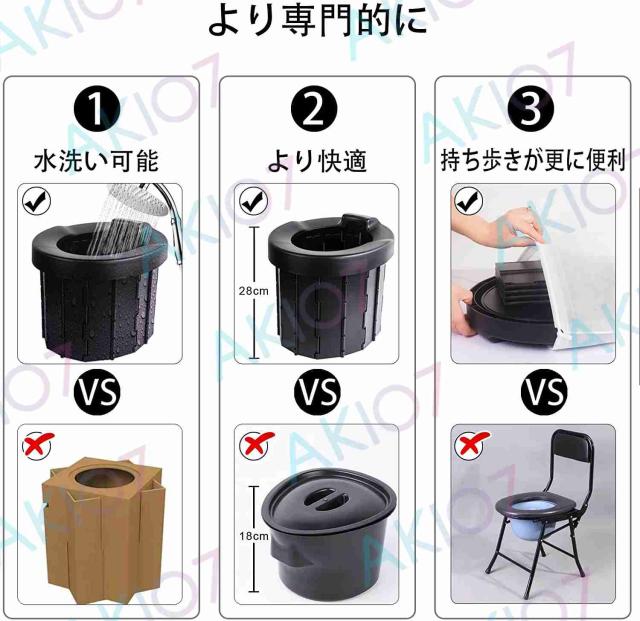 より専門的に

1
水洗い可能

VS

2
より快適

28cm

VS

18cm

3
持ち歩きが更に便利

VS

AKIO7