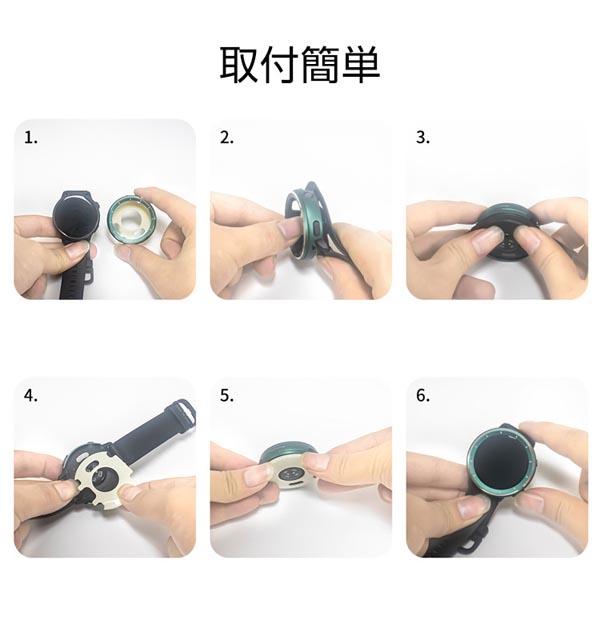 取付簡単

1.

2.

3.

4.

5.

6.