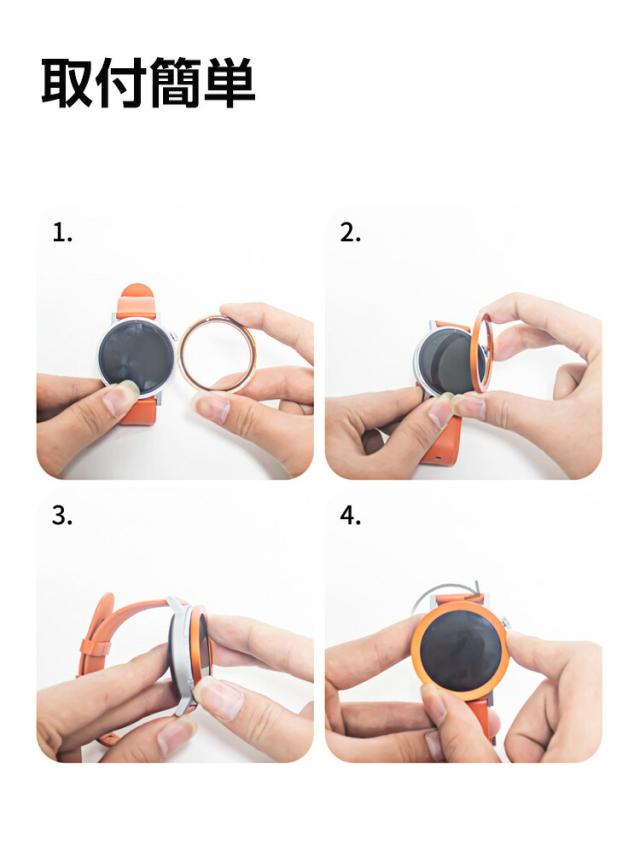 取付簡単

1.

2.

3.

4.