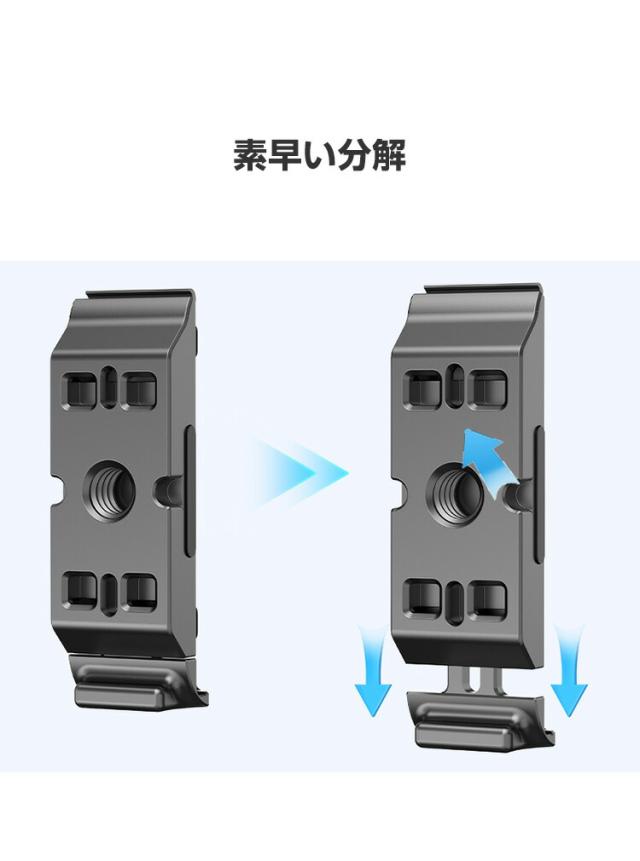 素早い分解