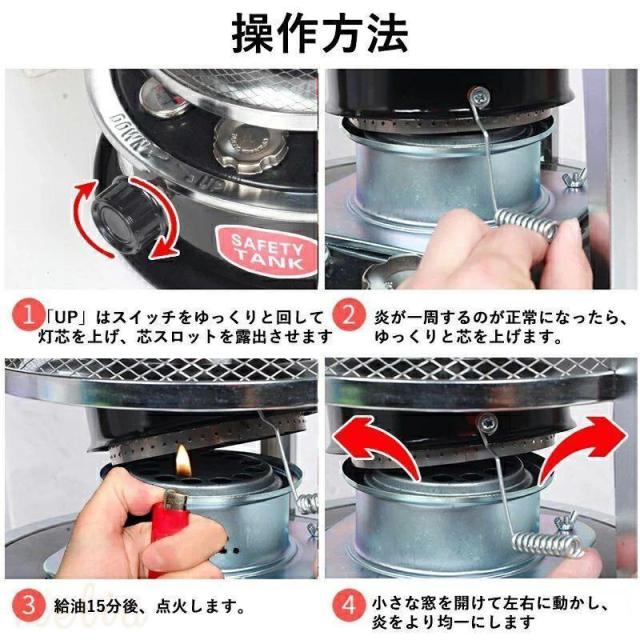 操作方法

DOWN UP

SAFETY TANK

1 「UP」はスイッチをゆっくりと回して灯芯を上げ、芯スロットを露出させます

2 炎が一周するのが正常になったら、ゆっくりと芯を上げます。

3 給油15分後、点火します。

4 小さな窓を開けて左右に動かし、炎をより均一にします