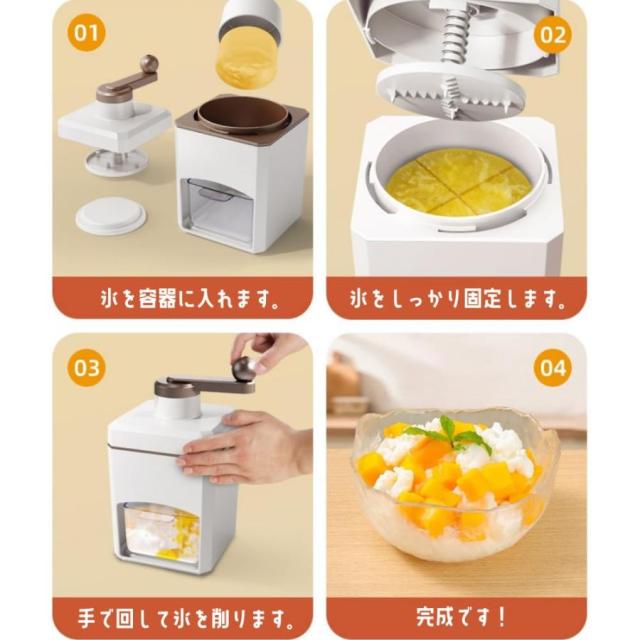 01

氷を容器に入れます。

02

氷をしっかり固定します。

03

手で回して氷を削ります。

04

完成です！