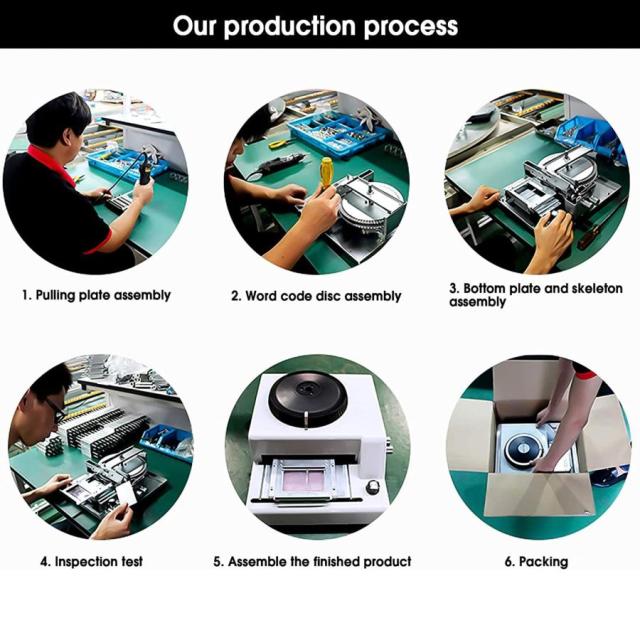 Our production process

1. Pulling plate assembly

2. Word code disc assembly

3. Bottom plate and skeleton assembly

4. Inspection test

5. Assemble the finished product

6. Packing