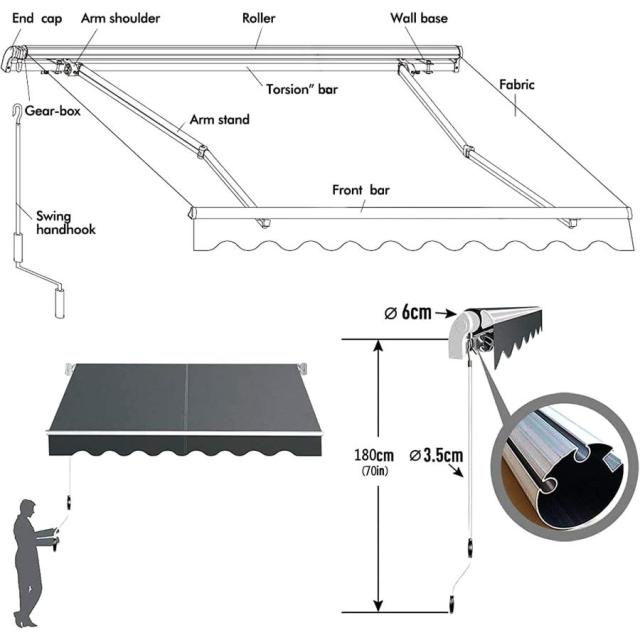 End cap
Arm shoulder
Roller
Wall base
Torsion" bar
Fabric
Gear-box
Arm stand
Front bar
Swing handhook
⌀ 6cm
180cm
(70in)
⌀ 3.5cm