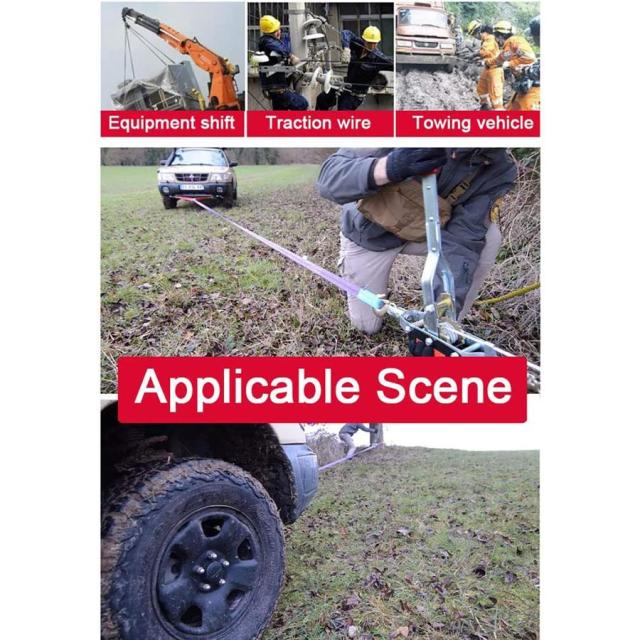 Equipment shift
Traction wire
Towing vehicle

Applicable Scene